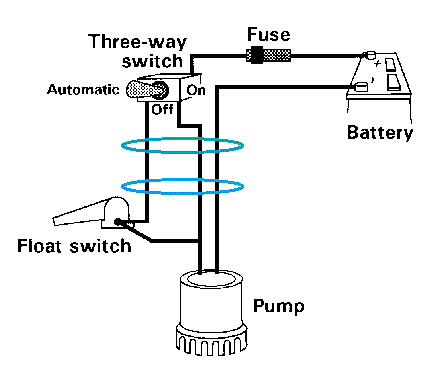 Three-way switch

Fuse

Automatic

On

Off

+

Battery

Float switch

Pump